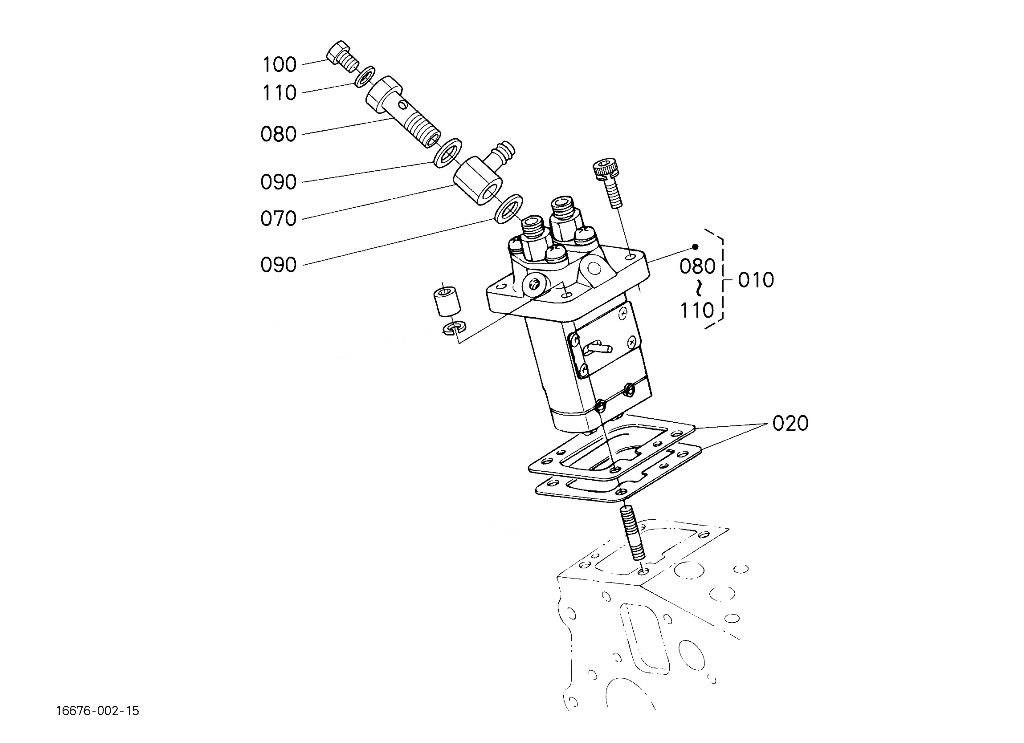 100
110
080
090
070
090
080
~
110
010
020
16676-002-15