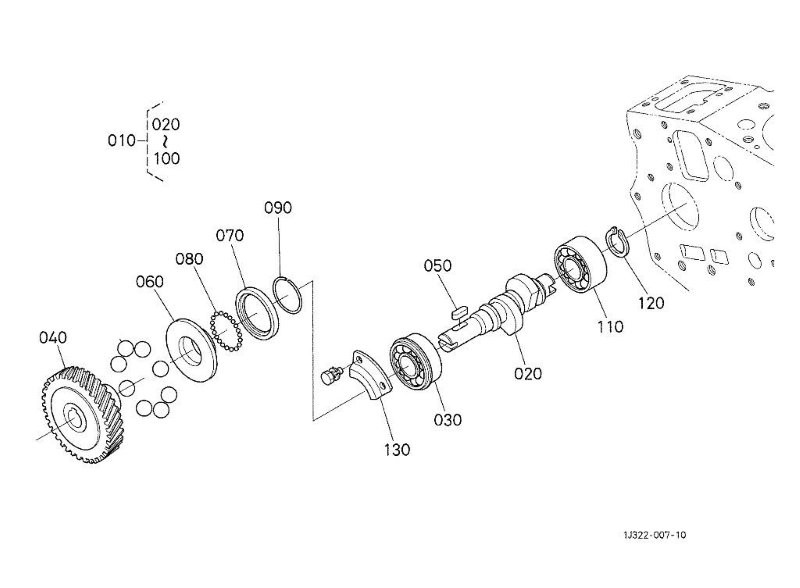 010
020
~
100
090
070
080
060
040
050
120
110
020
030
130
1J322-007-10