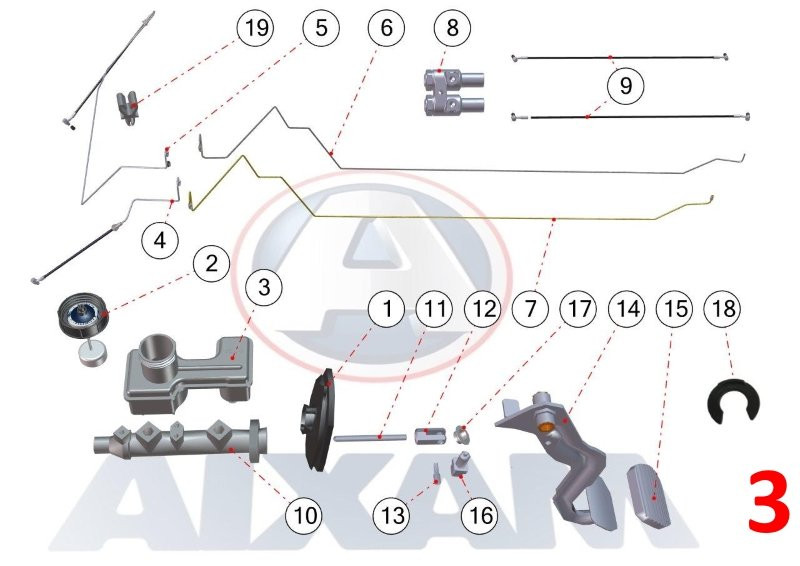 19
5
6
8
9
4
2
3
1
11
12
7
17
14
15
18
10
13
16
AIXAM
3