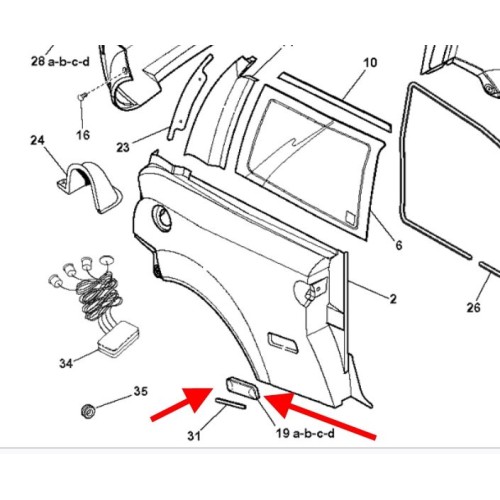 28 a-b-c-d
10
16
24
23
6
2
26
34
35
31
19 a-b-c-d