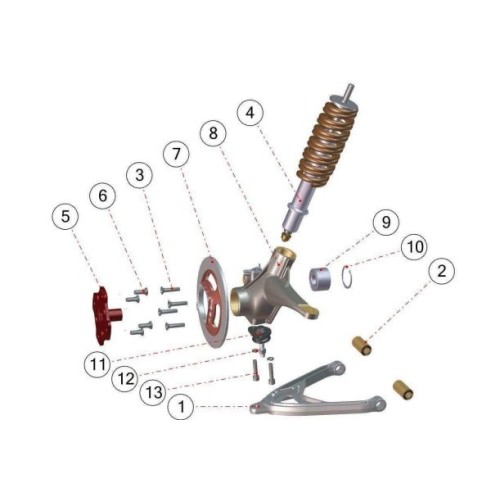 4
8
7
3
6
5
9
10
2
11
12
13
1