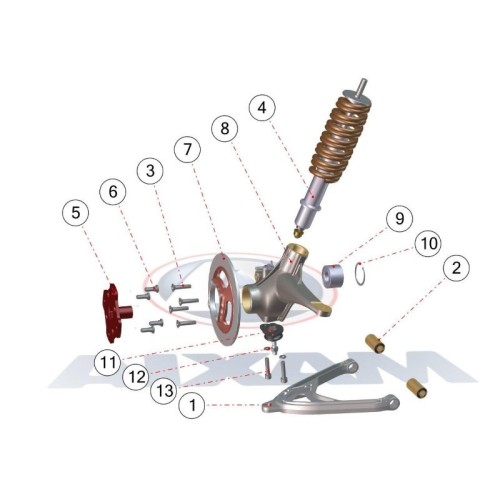 4
8
7
3
6
5
9
10
2
11
12
13
1
AIXAM