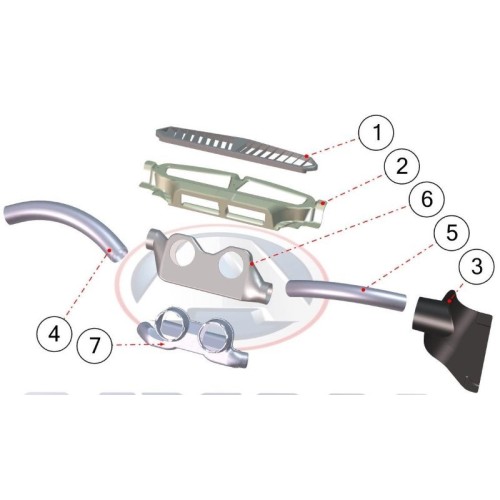 1
2
6
5
3
4
7