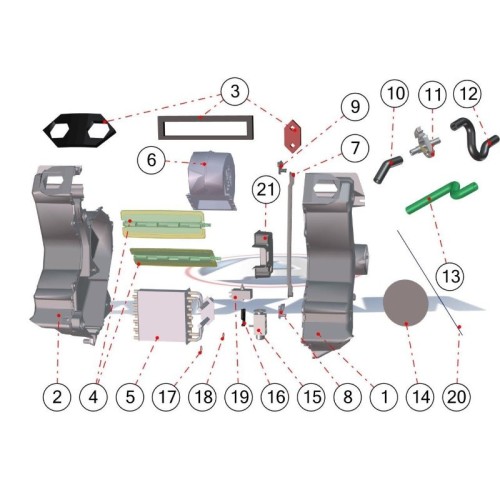 3
9
10
11
12
6
7
21
13
2
4
5
17
18
19
16
15
8
1
14
20