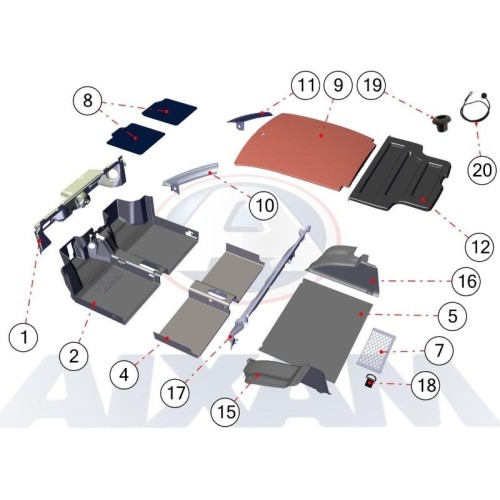 8
11
9
19
20
10
12
16
5
7
18
1
2
4
17
15
AIXAM